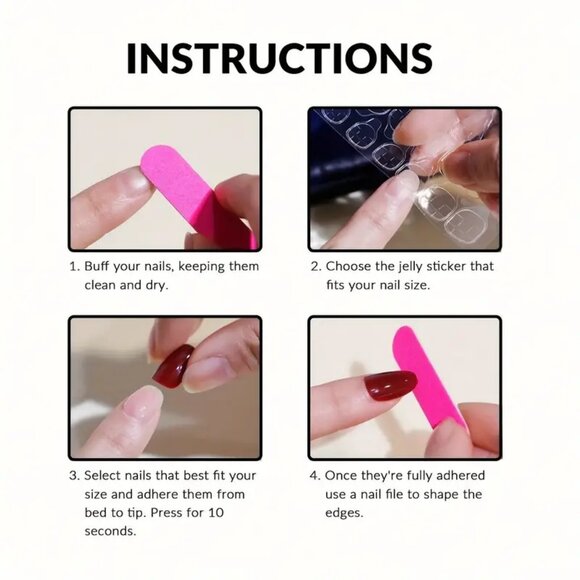 INSTRUCTIONS

1. Buff your nails, keeping them clean and dry.

2. Choose the jelly sticker that fits your nail size.

3. Select nails that best fit your size and adhere them from bed to tip. Press for 10 seconds.

4. Once they're fully adhered use a nail file to shape the edges.